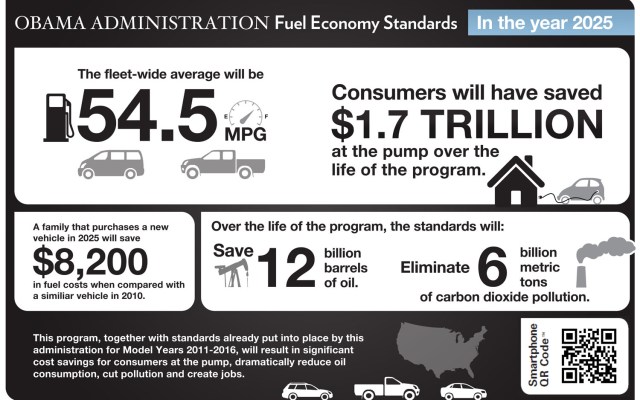 OBAMA ADMINISTRATION Fuel Economy Standards

In the year 2025

The fleet-wide average will be

54.5 MPG

E F

Consumers will have saved $1.7 TRILLION at the pump over the life of the program.

A family that purchases a new vehicle in 2025 will save

$8,200

in fuel costs when compared with a similiar vehicle in 2010.

Over the life of the program, the standards will:

Save 12 billion barrels of oil.

Eliminate 6 billion metric tons of carbon dioxide pollution.

This program, together with standards already put into place by this administration for Model Years 2011-2016, will result in significant cost savings for consumers at the pump, dramatically reduce oil consumption, cut pollution and create jobs.

Smartphone QR Code™